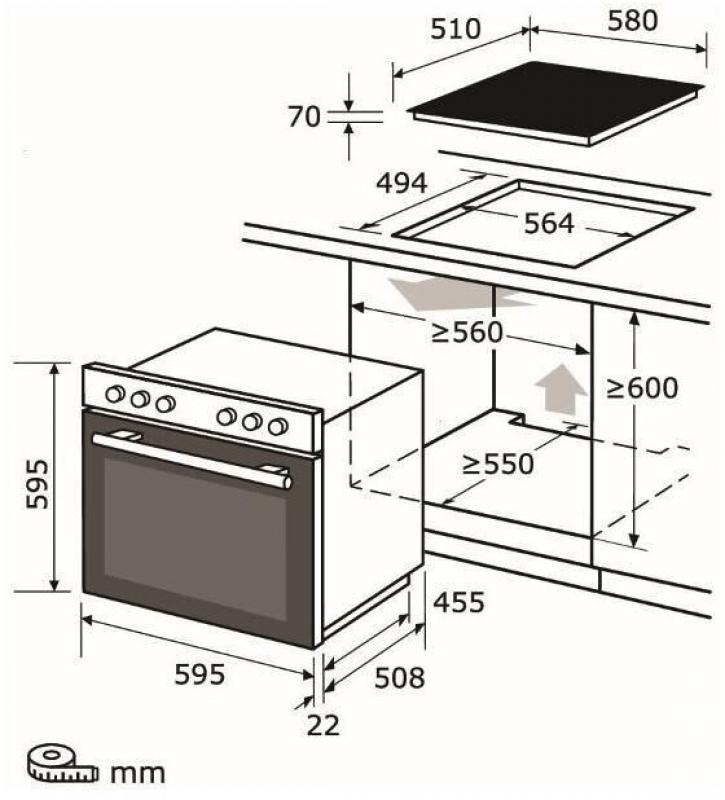 510
580
70
494
564
≥560
≥600
≥550
595
455
595
508
22
mm